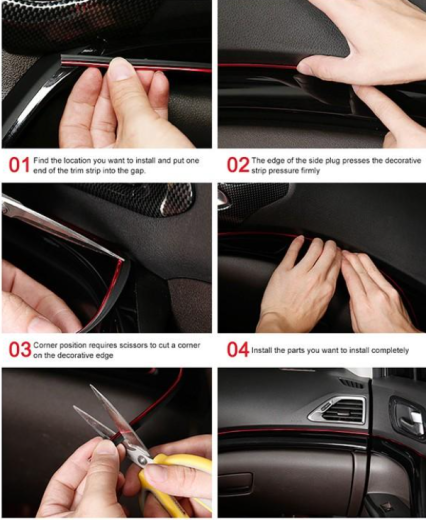 01 Find the location you want to install and put one end of the trim strip into the gap.

02 The edge of the side plug presses the decorative strip pressure firmly

03 Corner position requires scissors to cut a corner on the decorative edge

04 Install the parts you want to install completely